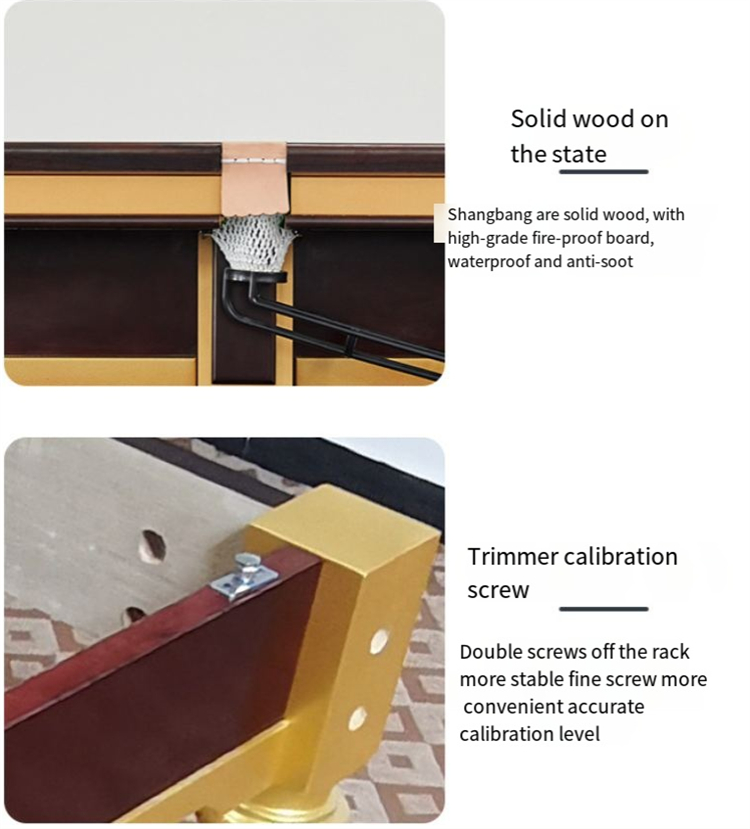 Solid wood on the state

Shangbang are solid wood, with high-grade fire-proof board, waterproof and anti-soot

Trimmer calibration screw

Double screws off the rack more stable fine screw more convenient accurate calibration level